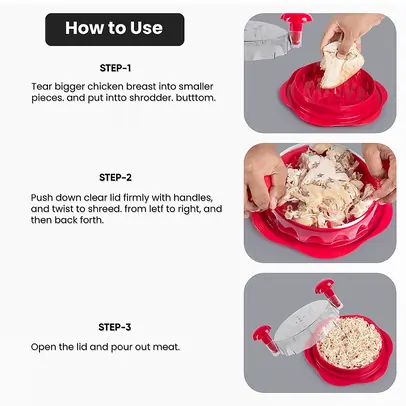 How to Use

STEP-1

Tear bigger chicken breast into smaller pieces. and put intto shrodder. butttom.

STEP-2

Push down clear lid firmly with handles, and twist to shreed. from letf to right, and then back forth.

STEP-3

Open the lid and pour out meat.